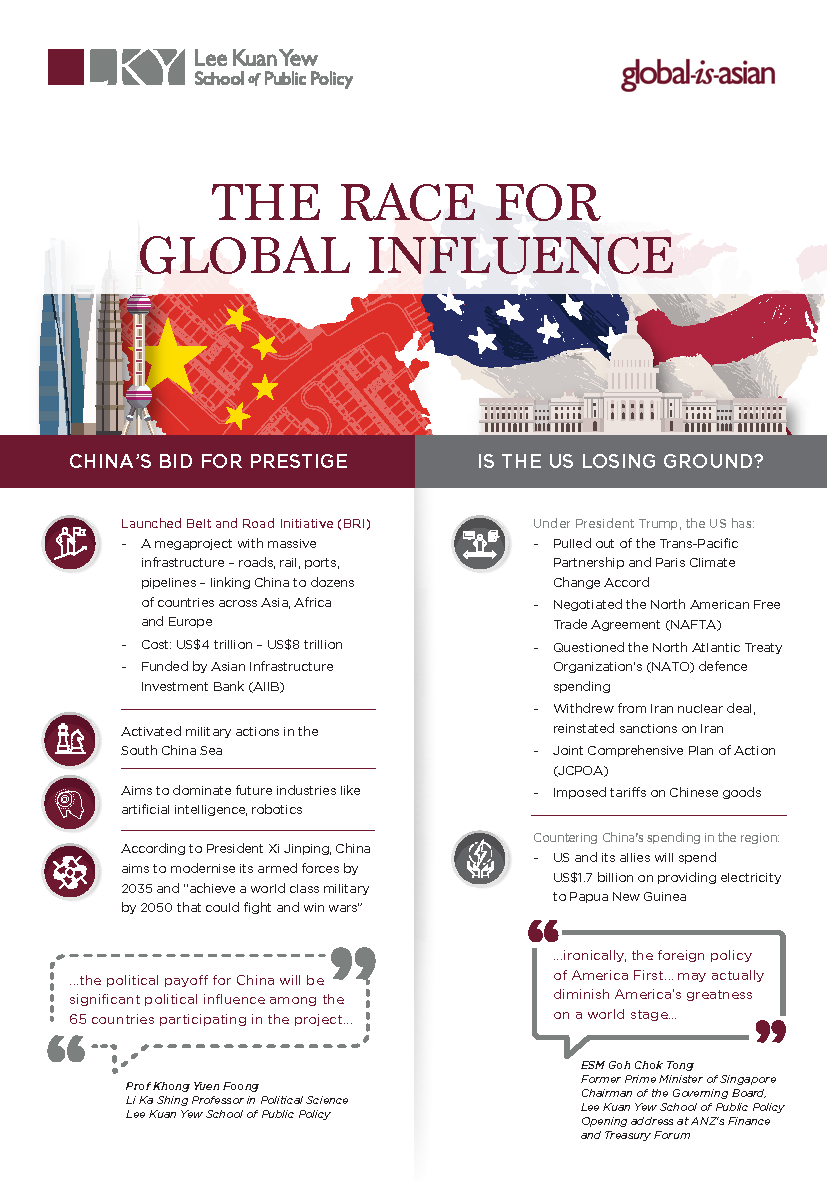 LKY Lee Kuan Yew School of Public Policy

global-is-asian

THE RACE FOR GLOBAL INFLUENCE

CHINA'S BID FOR PRESTIGE

Launched Belt and Road Initiative (BRI)
- A megaproject with massive infrastructure – roads, rail, ports, pipelines – linking China to dozens of countries across Asia, Africa and Europe
- Cost: US$4 trillion – US$8 trillion
- Funded by Asian Infrastructure Investment Bank (AIIB)

Activated military actions in the South China Sea

Aims to dominate future industries like artificial intelligence, robotics

According to President Xi Jinping, China aims to modernise its armed forces by 2035 and "achieve a world class military by 2050 that could fight and win wars"

...the political payoff for China will be significant political influence among the 65 countries participating in the project...

Prof Khong Yuen Foong
Li Ka Shing Professor in Political Science
Lee Kuan Yew School of Public Policy

IS THE US LOSING GROUND?

Under President Trump, the US has:
- Pulled out of the Trans-Pacific Partnership and Paris Climate Change Accord
- Negotiated the North American Free Trade Agreement (NAFTA)
- Questioned the North Atlantic Treaty Organization's (NATO) defence spending
- Withdrew from Iran nuclear deal, reinstated sanctions on Iran
- Joint Comprehensive Plan of Action (JCPOA)
- Imposed tariffs on Chinese goods

Countering China's spending in the region:
- US and its allies will spend US$1.7 billion on providing electricity to Papua New Guinea

...ironically, the foreign policy of America First... may actually diminish America's greatness on a world stage...

ESM Goh Chok Tong
Former Prime Minister of Singapore
Chairman of the Governing Board, Lee Kuan Yew School of Public Policy
Opening address at ANZ's Finance and Treasury Forum