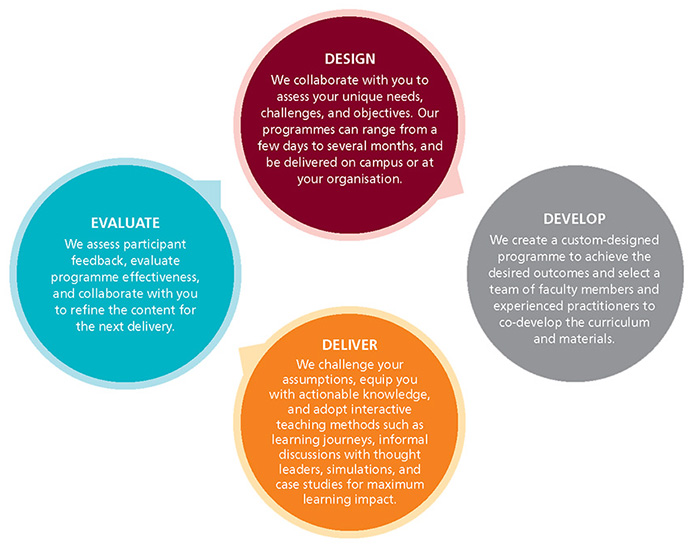 DESIGN
We collaborate with you to assess your unique needs, challenges, and objectives. Our programmes can range from a few days to several months, and be delivered on campus or at your organisation.

DEVELOP
We create a custom-designed programme to achieve the desired outcomes and select a team of faculty members and experienced practitioners to co-develop the curriculum and materials.

DELIVER
We challenge your assumptions, equip you with actionable knowledge, and adopt interactive teaching methods such as learning journeys, informal discussions with thought leaders, simulations, and case studies for maximum learning impact.

EVALUATE
We assess participant feedback, evaluate programme effectiveness, and collaborate with you to refine the content for the next delivery.